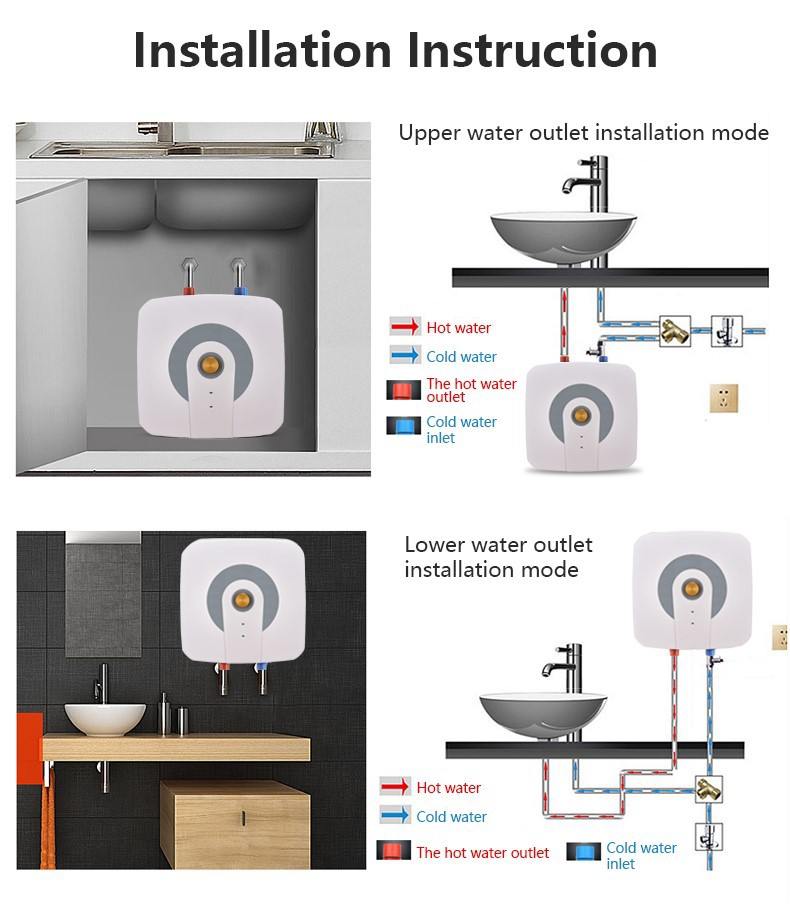 Installation Instruction

Upper water outlet installation mode

Hot water

Cold water

The hot water outlet

Cold water inlet

Lower water outlet installation mode

Hot water

Cold water

The hot water outlet

Cold water inlet